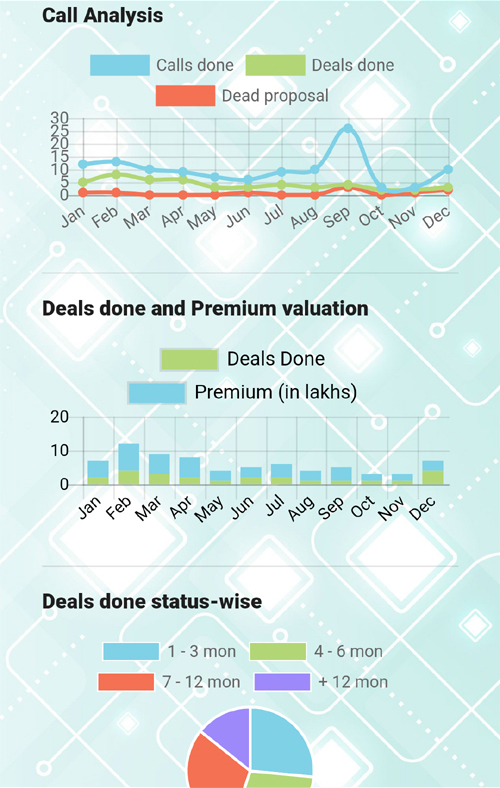 Call Analysis

Calls done
Deals done
Dead proposal

30
25
20
15
10
5
0

Jan Feb Mar Apr May Jun Jul Aug Sep Oct Nov Dec

Deals done and Premium valuation

Deals Done
Premium (in lakhs)

20
10
0

Jan Feb Mar Apr May Jun Jul Aug Sep Oct Nov Dec

Deals done status-wise

1 - 3 mon
4 - 6 mon
7 - 12 mon
+ 12 mon